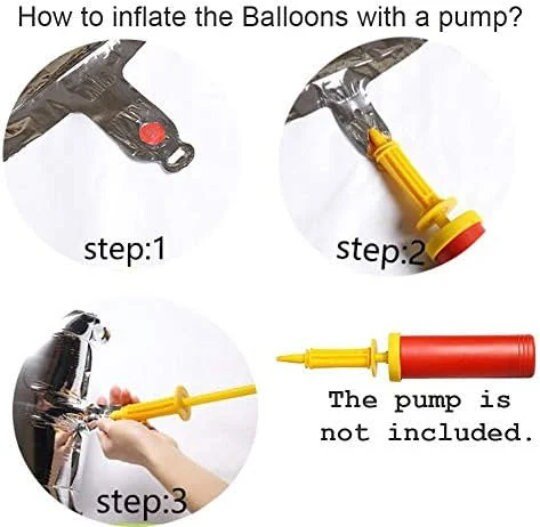 How to inflate the Balloons with a pump?

step:1

step:2

step:3

The pump is not included.